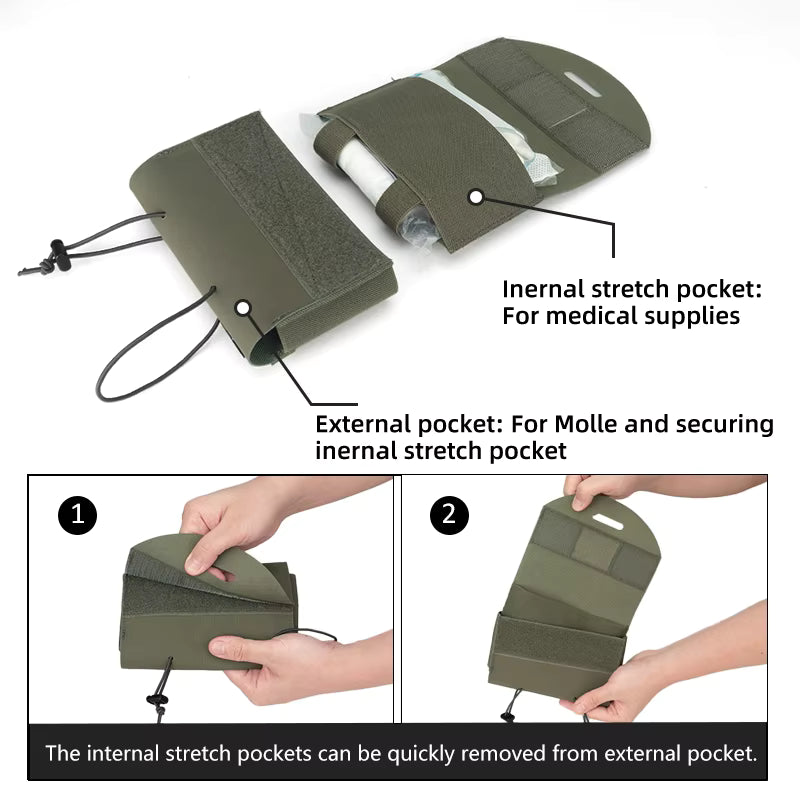 Inernal stretch pocket:
For medical supplies

External pocket: For Molle and securing inernal stretch pocket

1

2

The internal stretch pockets can be quickly removed from external pocket.